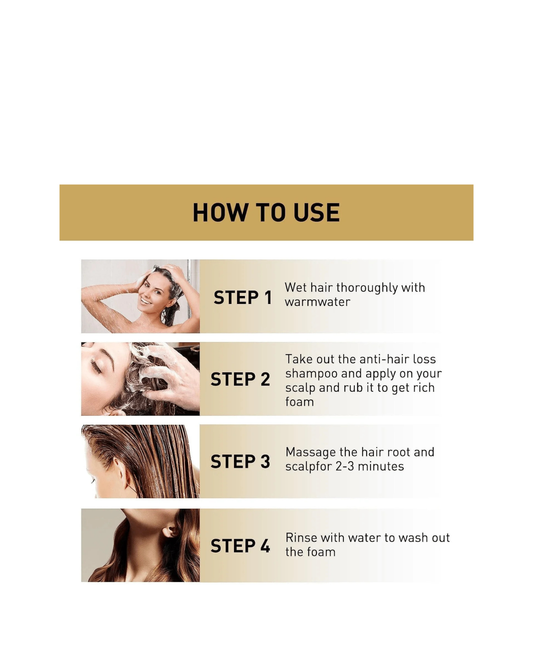 HOW TO USE

STEP 1 Wet hair thoroughly with warmwater

STEP 2 Take out the anti-hair loss shampoo and apply on your scalp and rub it to get rich foam

STEP 3 Massage the hair root and scalpfor 2-3 minutes

STEP 4 Rinse with water to wash out the foam