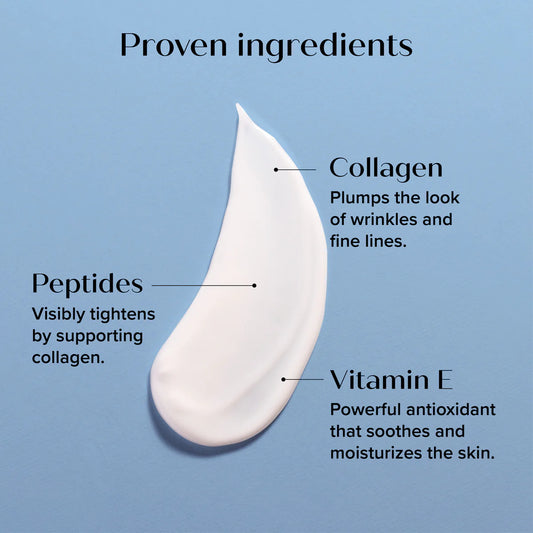 Proven ingredients

Collagen
Plumps the look of wrinkles and fine lines.

Peptides
Visibly tightens by supporting collagen.

Vitamin E
Powerful antioxidant that soothes and moisturizes the skin.