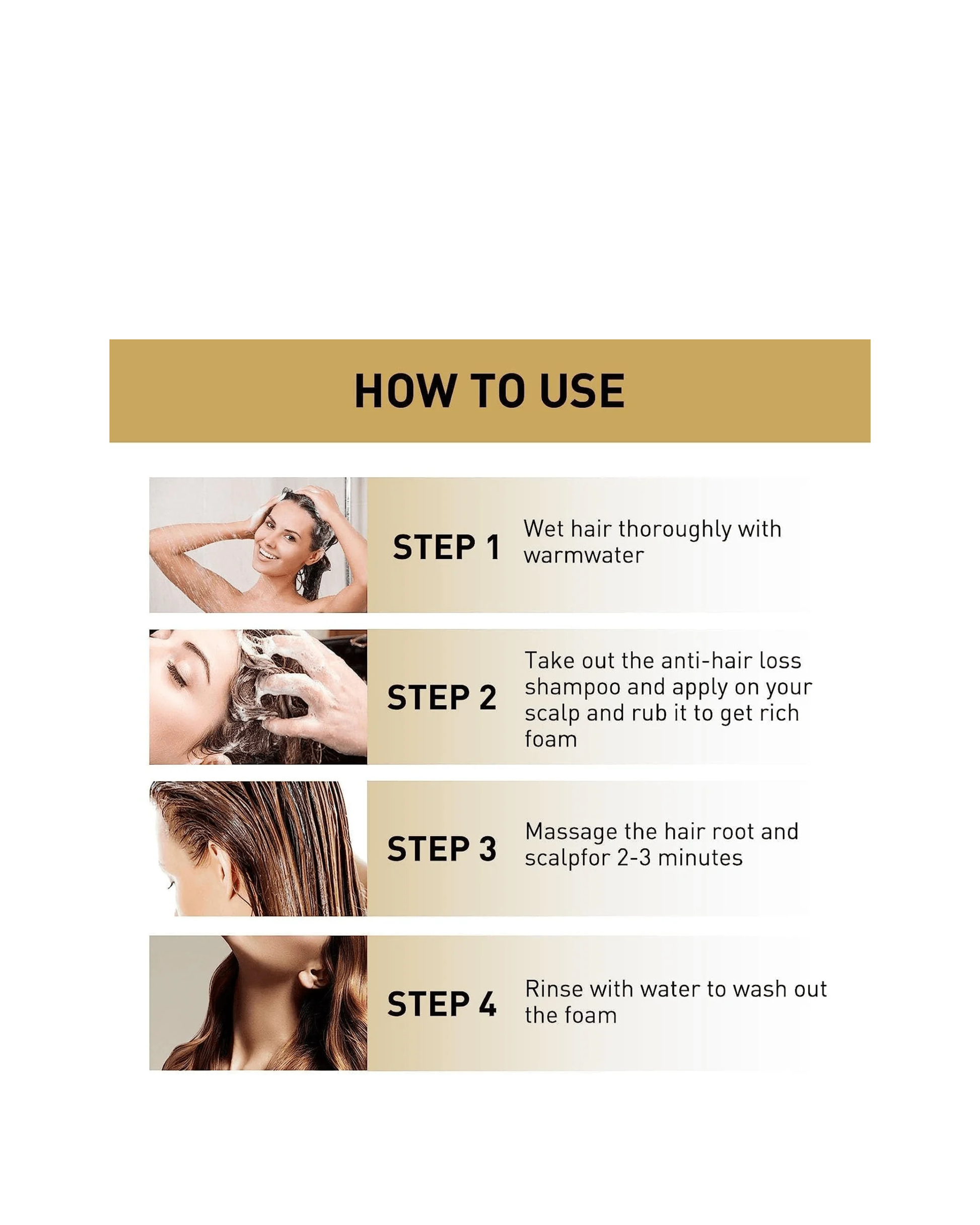 HOW TO USE

STEP 1 Wet hair thoroughly with warmwater

STEP 2 Take out the anti-hair loss shampoo and apply on your scalp and rub it to get rich foam

STEP 3 Massage the hair root and scalpfor 2-3 minutes

STEP 4 Rinse with water to wash out the foam