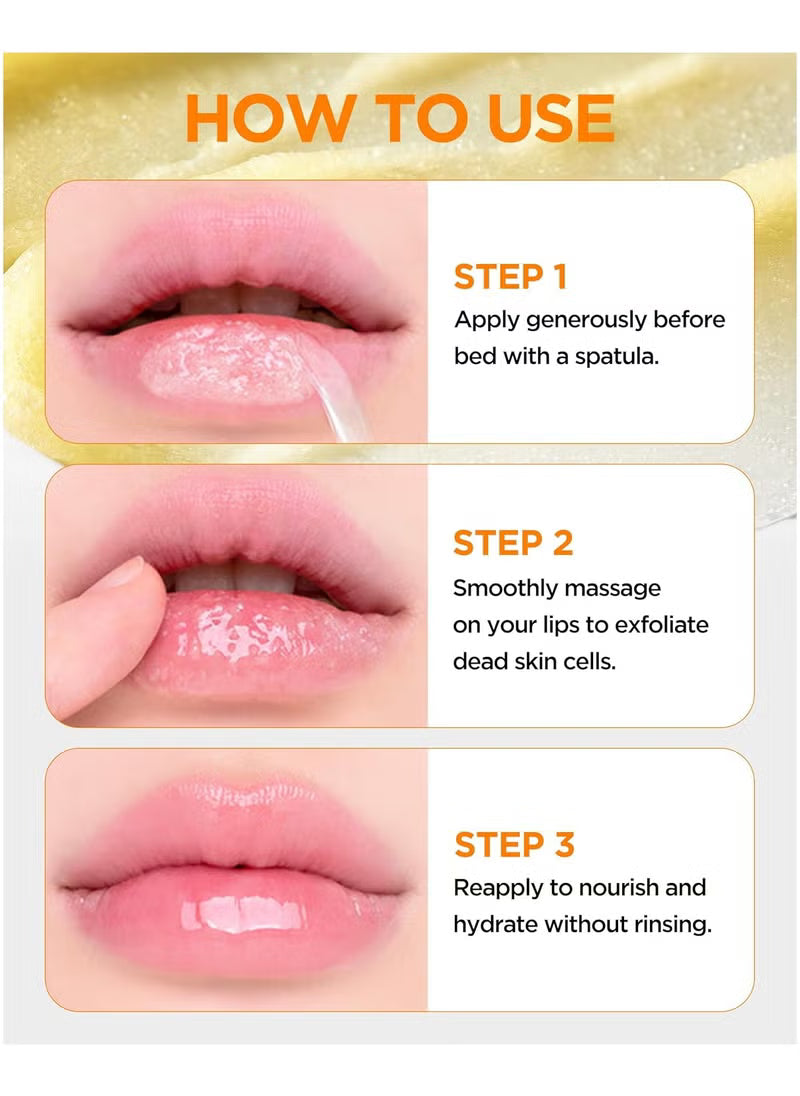 HOW TO USE

STEP 1
Apply generously before bed with a spatula.

STEP 2
Smoothly massage on your lips to exfoliate dead skin cells.

STEP 3
Reapply to nourish and hydrate without rinsing.